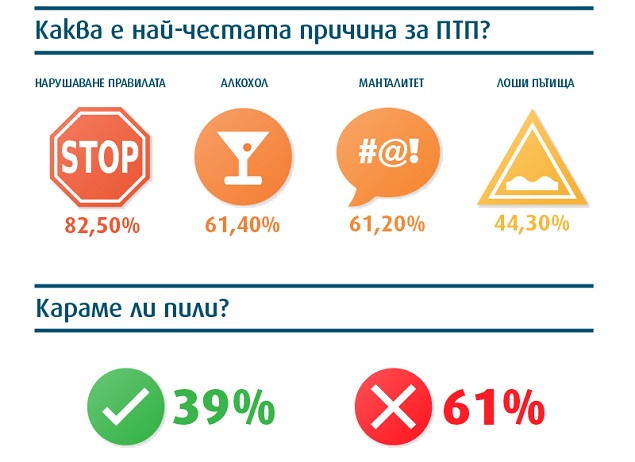 Каква е най-честата причина за ПТП?

НАРУШАВАНЕ ПРАВИЛАТА
STOP
82,50%

АЛКОХОЛ
61,40%

МАНТАЛИТЕТ
#@!
61,20%

ЛОШИ ПЪТИЩА
44,30%

Караме ли пили?

39%

61%